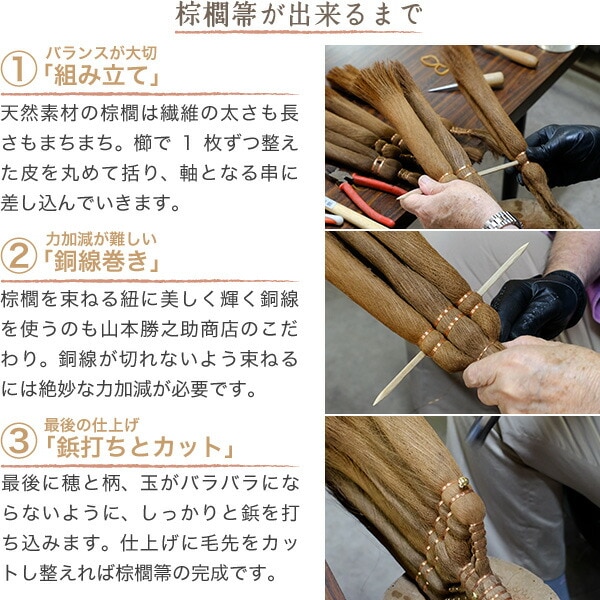 棕櫚箒が出来るまで

① バランスが大切
「組み立て」

天然素材の棕櫚は繊維の太さも長さもまちまち。櫛で 1 枚ずつ整えた皮を丸めて括り、軸となる串に差し込んでいきます。

② 力加減が難しい
「銅線巻き」

棕櫚を束ねる紐に美しく輝く銅線を使うのも山本勝之助商店のこだわり。銅線が切れないよう束ねるには絶妙な力加減が必要です。

③ 最後の仕上げ
「鋲打ちとカット」

最後に穂と柄、玉がバラバラにならないように、しっかりと鋲を打ち込みます。仕上げに毛先をカットし整えれば棕櫚箒の完成です。