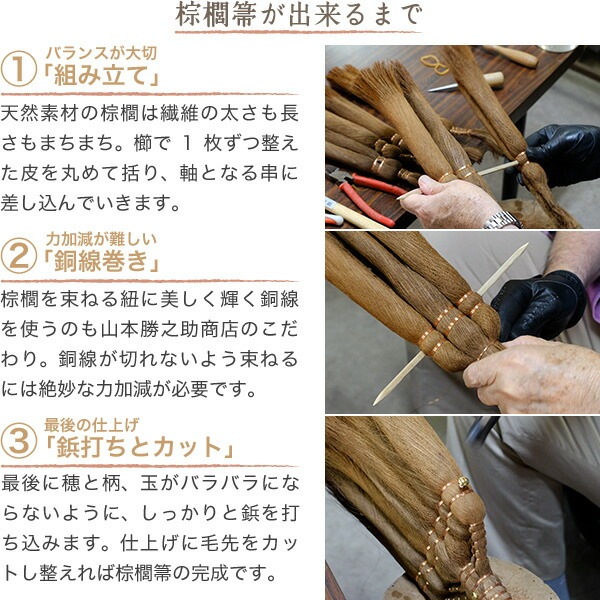 棕櫚箒が出来るまで

① バランスが大切
「組み立て」

天然素材の棕櫚は繊維の太さも長さもまちまち。櫛で 1 枚ずつ整えた皮を丸めて括り、軸となる串に差し込んでいきます。

② 力加減が難しい
「銅線巻き」

棕櫚を束ねる紐に美しく輝く銅線を使うのも山本勝之助商店のこだわり。銅線が切れないよう束ねるには絶妙な力加減が必要です。

③ 最後の仕上げ
「鋲打ちとカット」

最後に穂と柄、玉がバラバラにならないように、しっかりと鋲を打ち込みます。仕上げに毛先をカットし整えれば棕櫚箒の完成です。