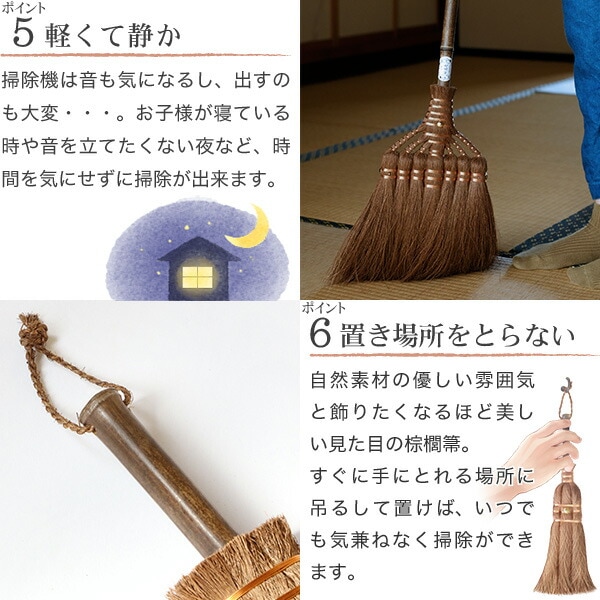 ポイント
5 軽くて静か

掃除機は音も気になるし、出すのも大変・・・。お子様が寝ている時や音を立てたくない夜など、時間を気にせずに掃除が出来ます。

ポイント
6 置き場所をとらない

自然素材の優しい雰囲気と飾りたくなるほど美しい見た目の棕櫚箒。
すぐに手にとれる場所に吊るして置けば、いつでも気兼ねなく掃除ができます。