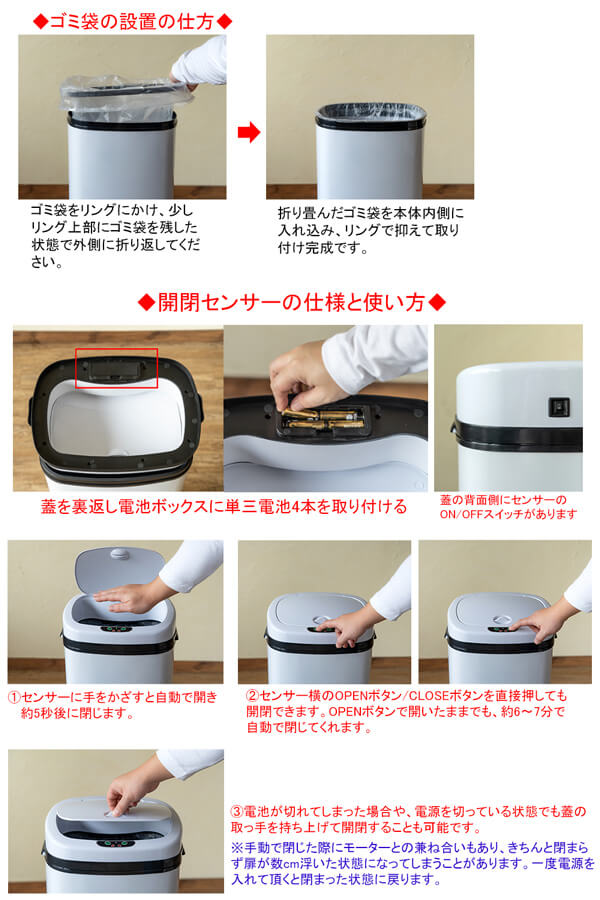 ◆ゴミ袋の設置の仕方◆

ゴミ袋をリングにかけ、少しリング上部にゴミ袋を残した状態で外側に折り返してください。

折り畳んだゴミ袋を本体内側に入れ込み、リングで抑えて取り付け完成です。

◆開閉センサーの仕様と使い方◆

蓋を裏返し電池ボックスに単三電池4本を取り付ける

蓋の背面側にセンサーのON/OFFスイッチがあります

①センサーに手をかざすと自動で開き約5秒後に閉じます。

②センサー横のOPENボタン/CLOSEボタンを直接押しても開閉できます。OPENボタンで開いたままでも、約6～7分で自動で閉じてくれます。

③電池が切れてしまった場合や、電源を切っている状態でも蓋の取っ手を持ち上げて開閉することも可能です。
※手動で閉じた際にモーターとの兼ね合いもあり、きちんと閉まらず扉が数cm浮いた状態になってしまうことがあります。一度電源を入れて頂くと閉まった状態に戻ります。