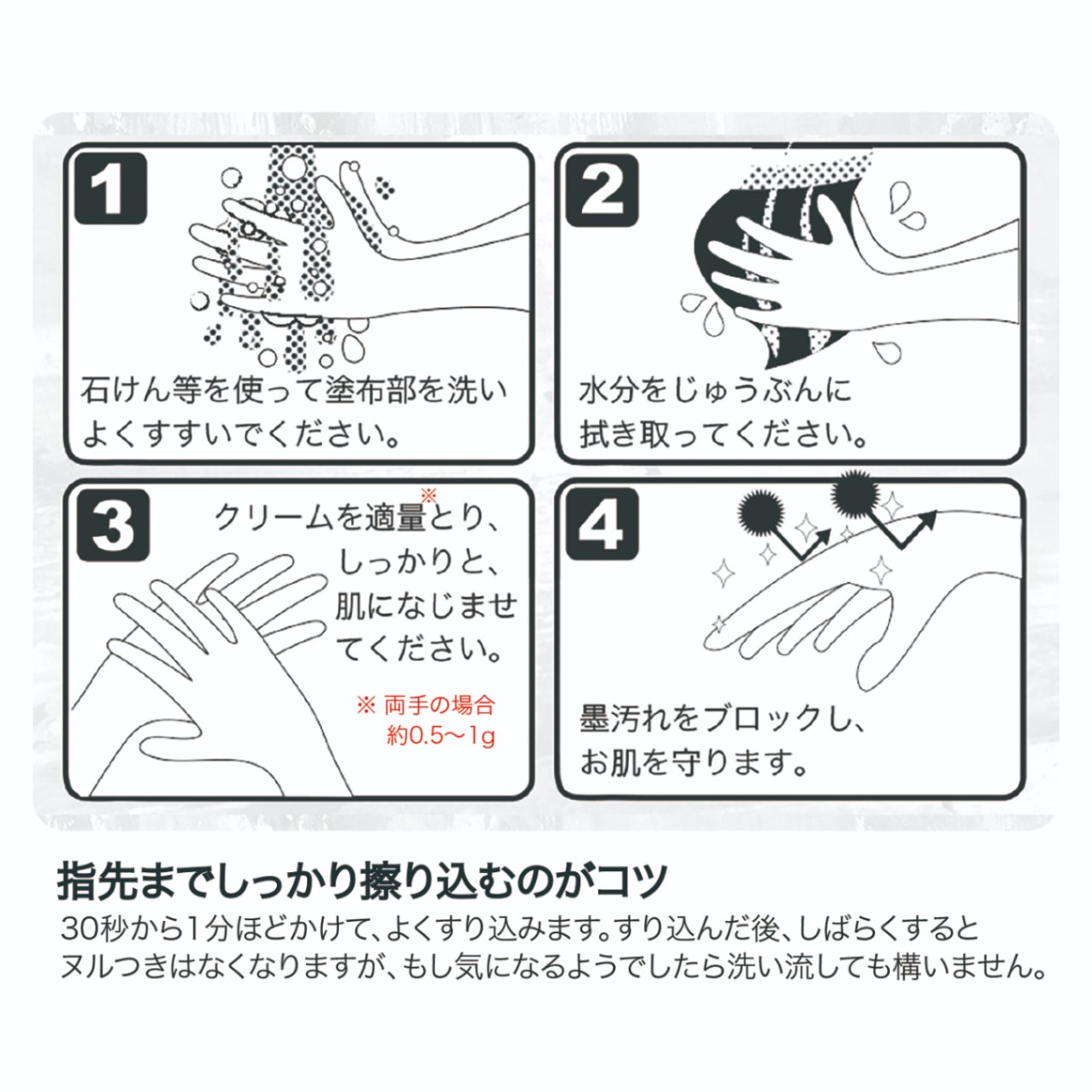 1

石けん等を使って塗布部を洗いよくすすいでください。

2

水分をじゅうぶんに拭き取ってください。

3

クリームを適量※とり、しっかりと、肌になじませてください。

※ 両手の場合
約0.5〜1g

4

墨汚れをブロックし、お肌を守ります。

指先までしっかり擦り込むのがコツ

30秒から1分ほどかけて、よくすり込みます。すり込んだ後、しばらくするとヌルつきはなくなりますが、もし気になるようでしたら洗い流しても構いません。