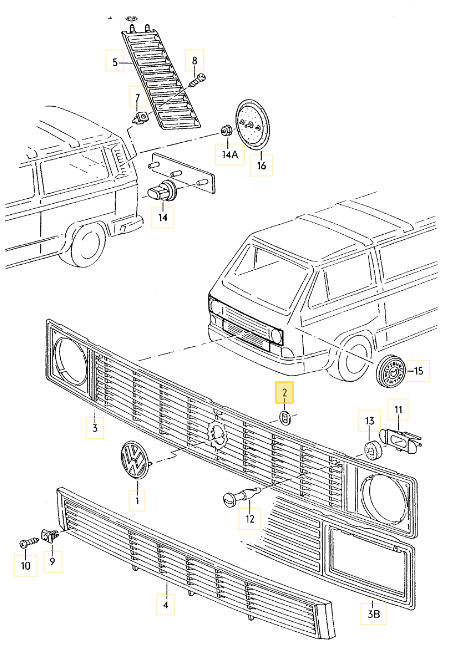 5
8
7
14A
16
14
15
2
3
13
11
1
12
10
9
4
3B