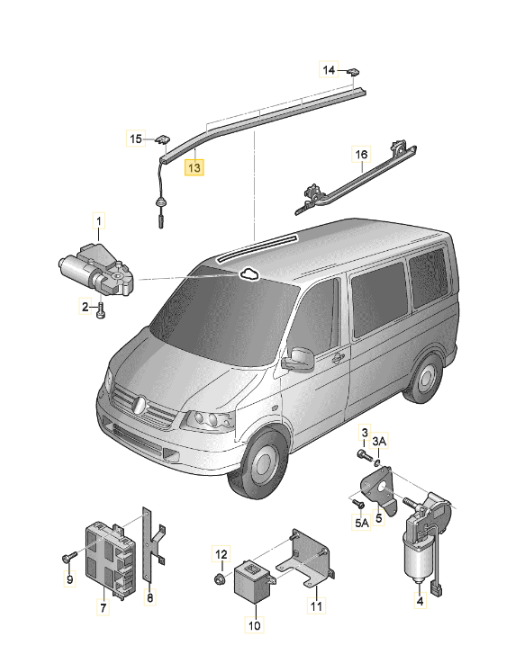 14
15
13
16
1
2
3
3A
5A
5
4
9
7
8
12
10
11