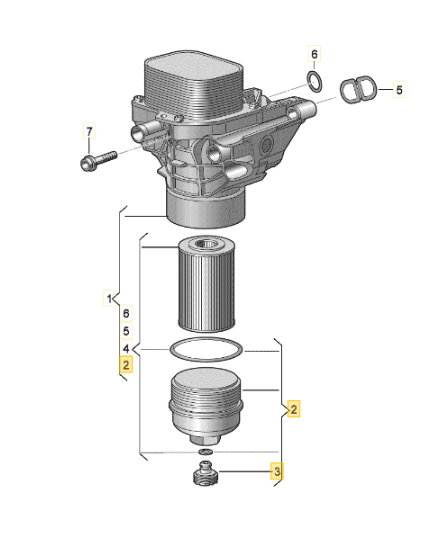 6
5
7
1
6
5
4
2
2
3