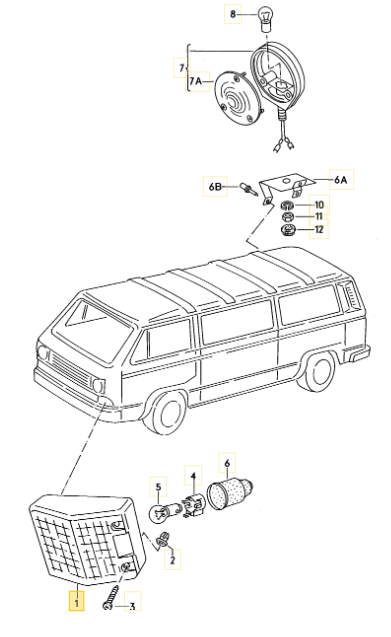 8
7
7A
6B
6A
10
11
12
5
4
6
2
1
3