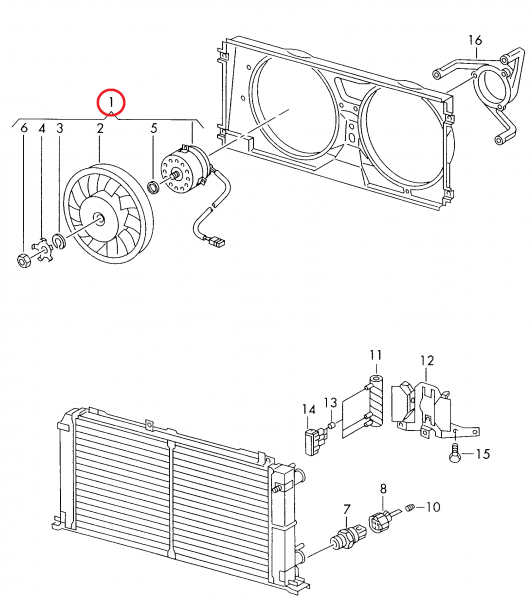 16
1
6
4
3
2
5
11
12
14
13
15
8
10
7