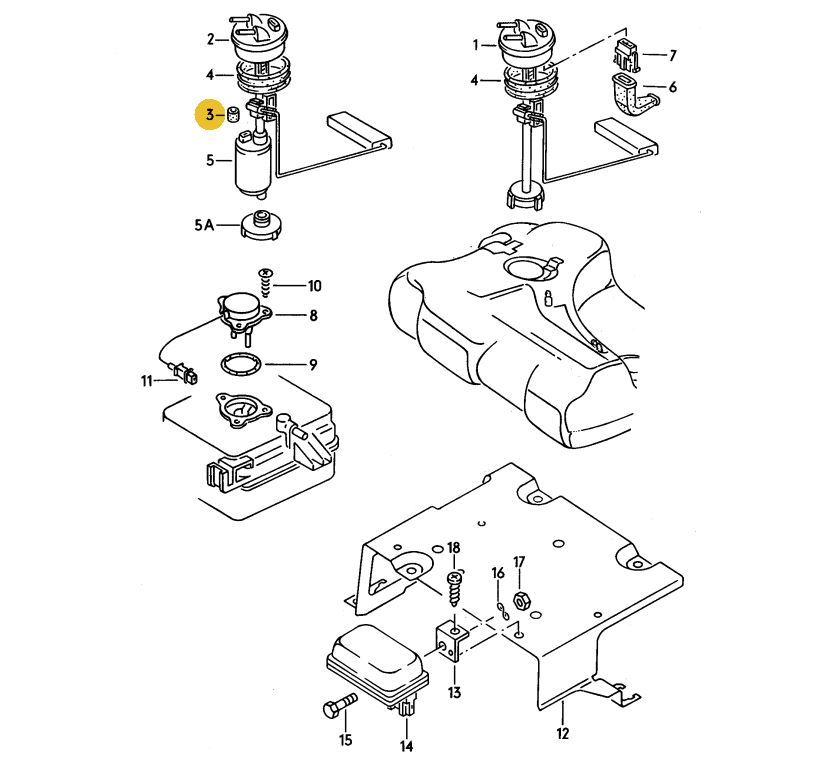 2
4
3
5
5A
1
4
7
6
10
8
9
11
18
16
17
13
15
14
12