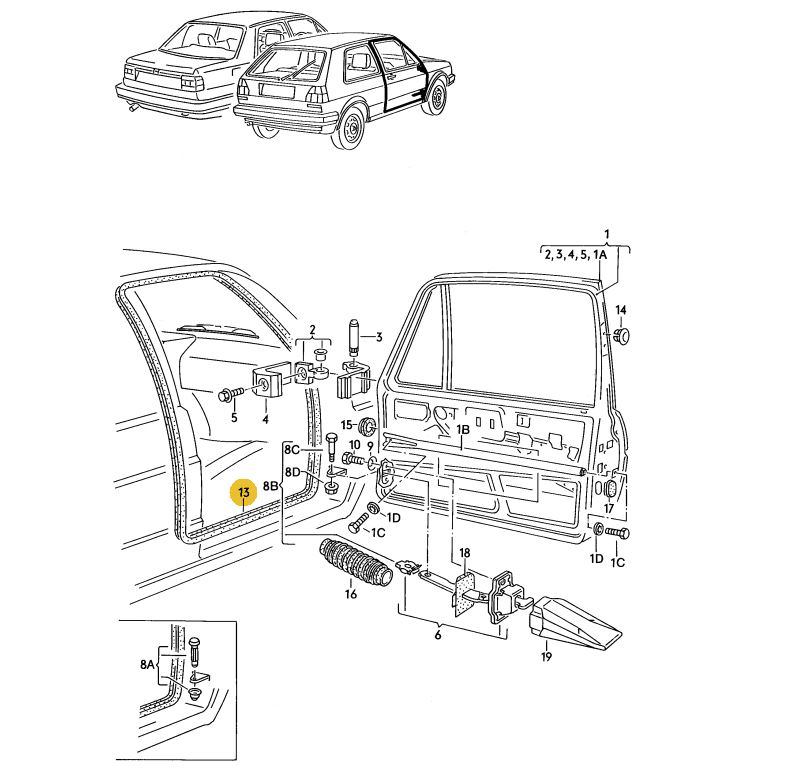 1
2, 3, 4, 5, 1A
14
2
3
5
4
15
1B
8C
10
9
8D
8B
13
1D
1C
17
1D
1C
18
16
6
19
8A