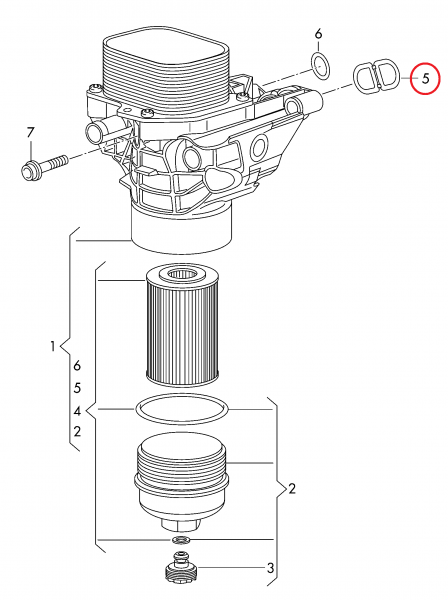 6
5
7
1
6
5
4
2
2
3