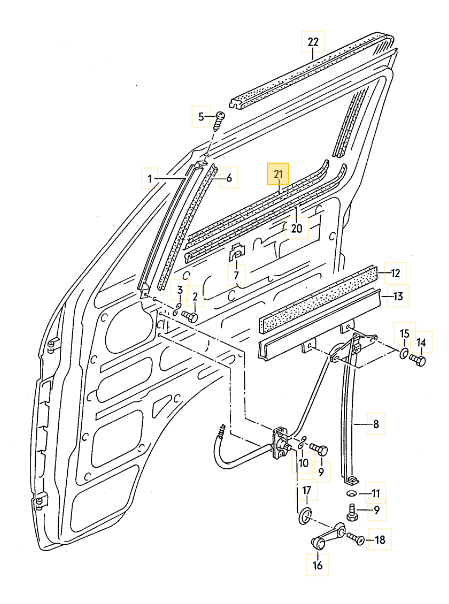 22
5
1
6
21
20
7
3
2
12
13
15
14
8
10
9
17
11
9
18
16