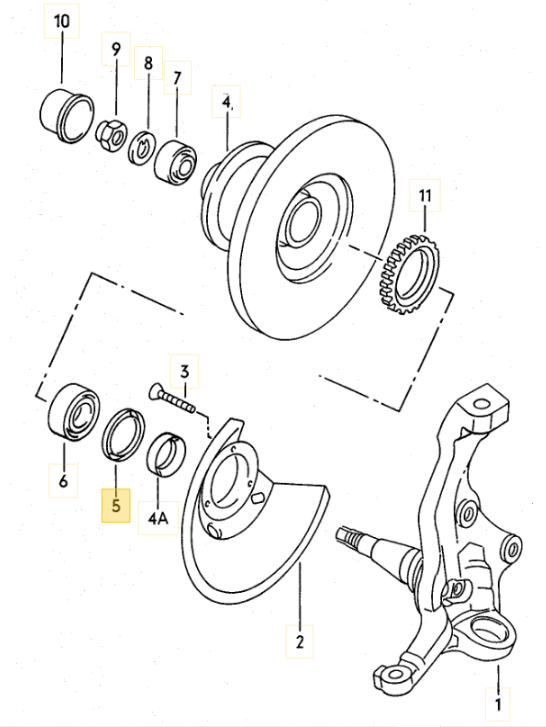 10
9
8
7
4
11
3
6
5
4A
2
1