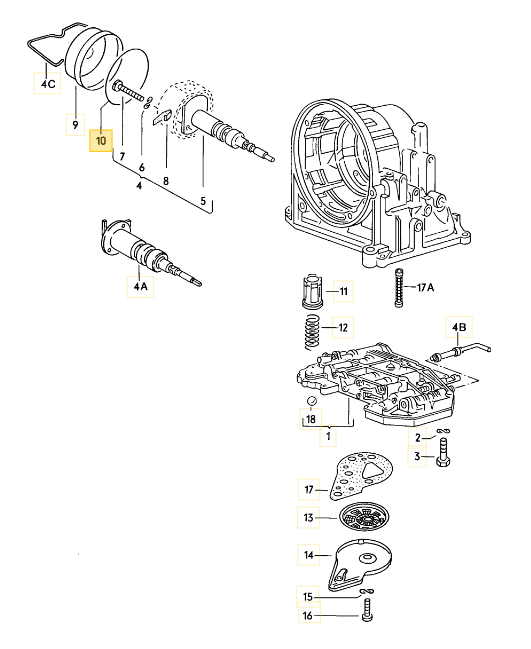 4C
9
10
7
6
8
4
5
4A
11
17A
12
4B
18
1
2
3
17
13
14
15
16