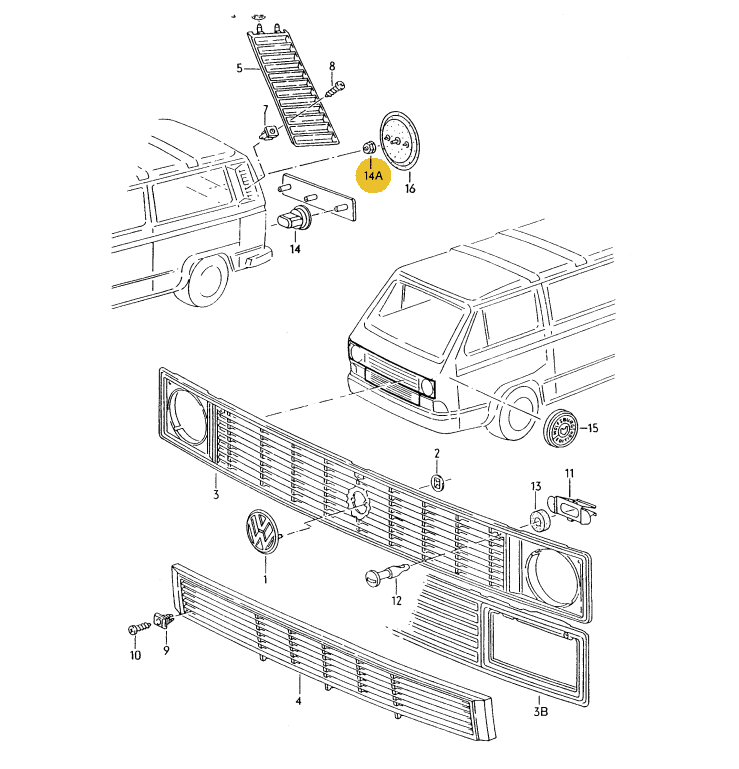 5
8
7
14A
16
14
15
2
11
13
3
1
12
10
9
4
3B