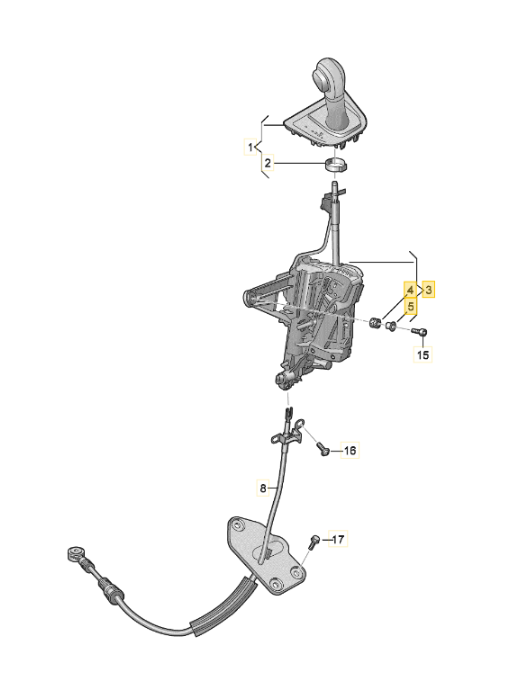 1
2
4
3
5
15
16
8
17