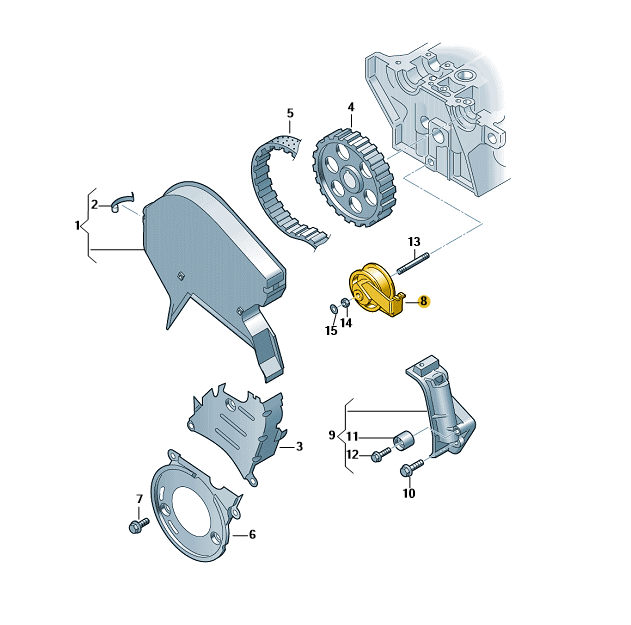 5
4
2
1
13
8
15
14
9
11
12
10
3
7
6