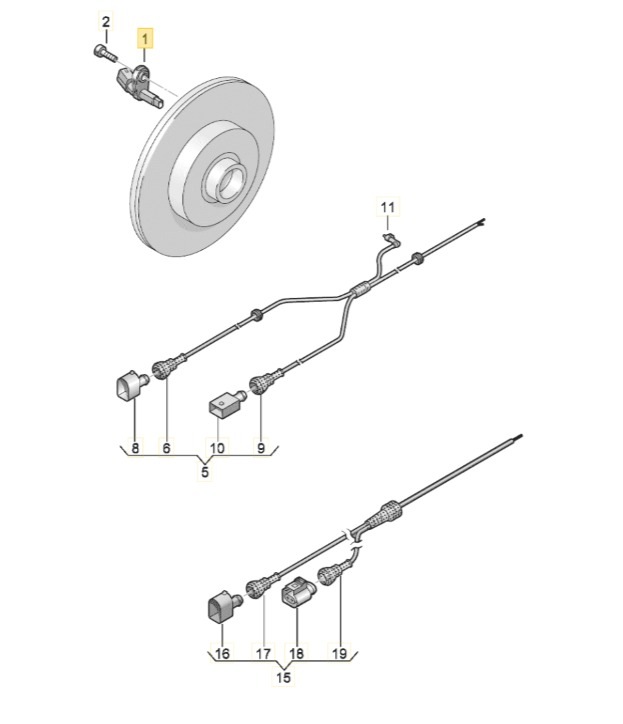 2
1
11
8
6
10
9
5
16
17
18
19
15