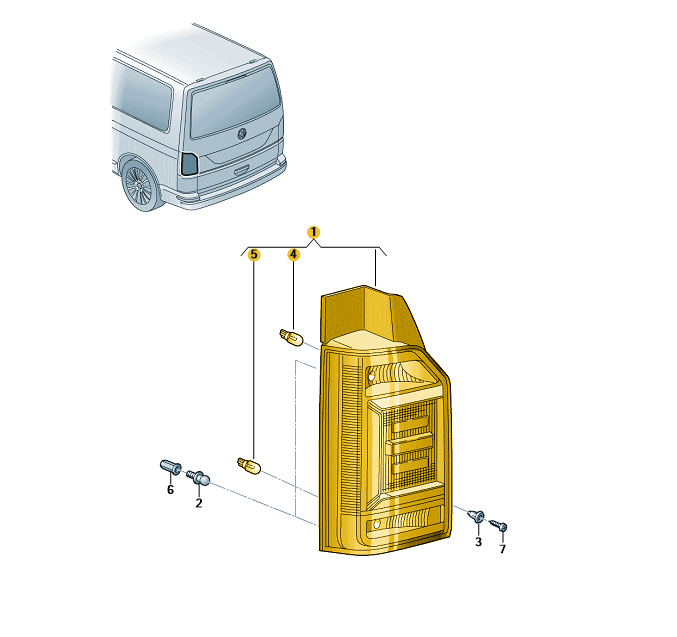 1
5
4
6
2
3
7