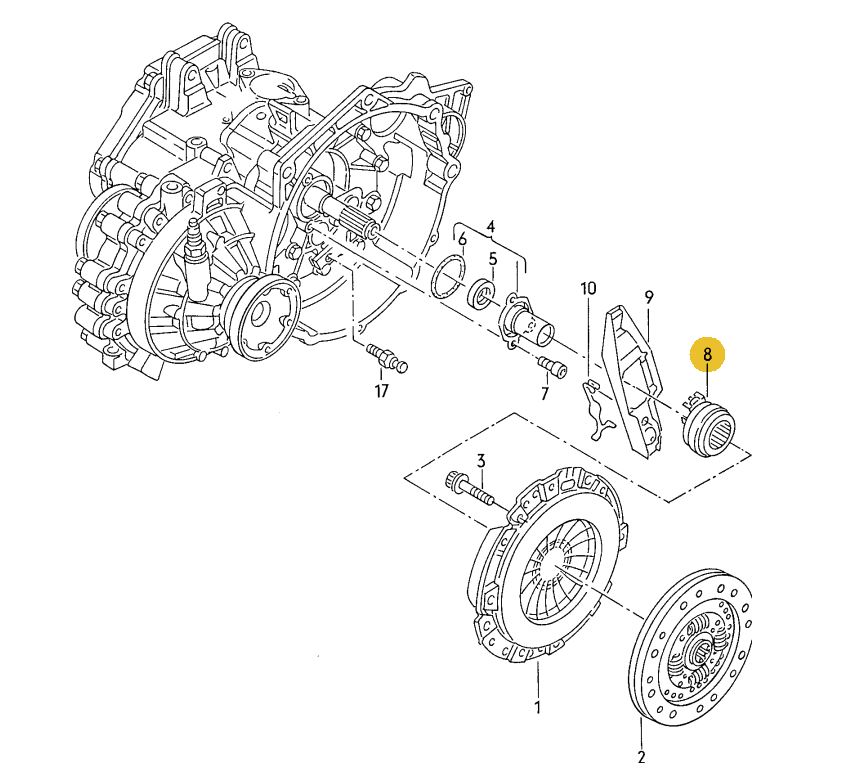 4
6
5
10
9
8
17
7
3
1
2