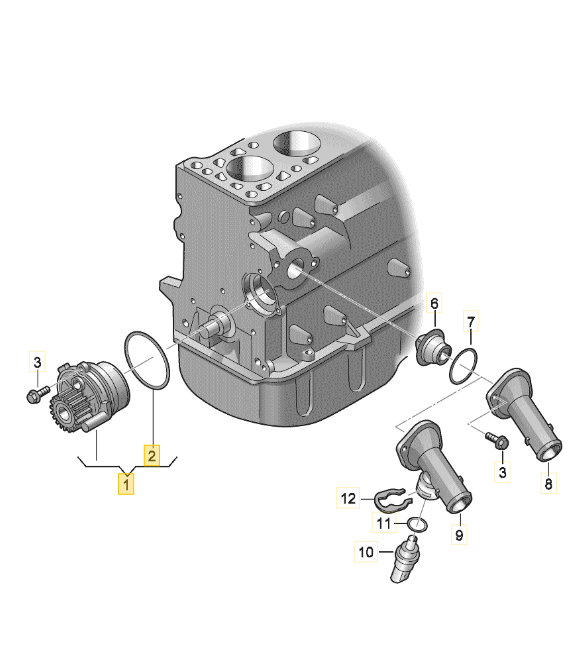 6
7
3
2
1
3
8
12
11
9
10