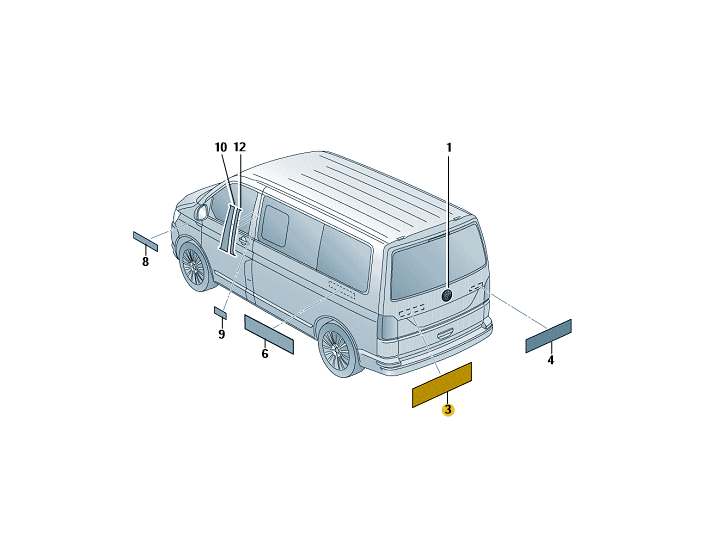 10
12
1
8
9
6
3
4