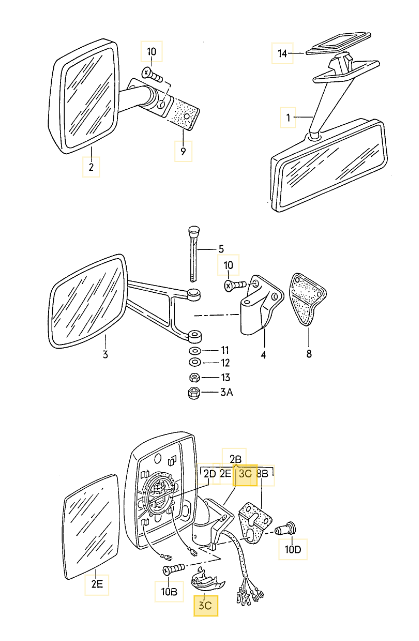 10
14
1
2
9
5
10
3
4
8
11
12
13
3A
2B
2D 2E 3C 8B
10D
2E
10B
3C