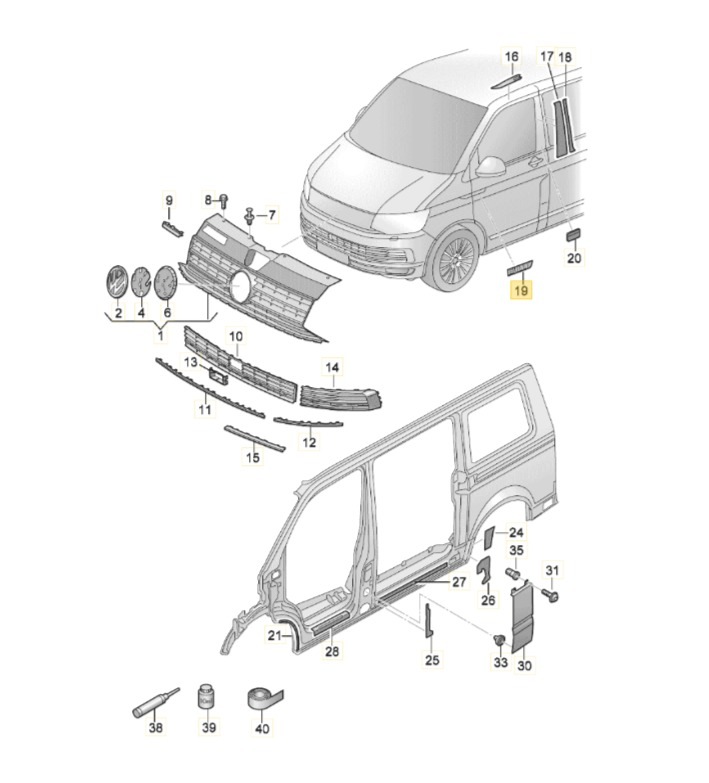 16
17
18
9
8
7
20
19
2
4
6
1
10
13
14
11
12
15
24
35
31
27
26
21
28
25
33
30
38
39
40