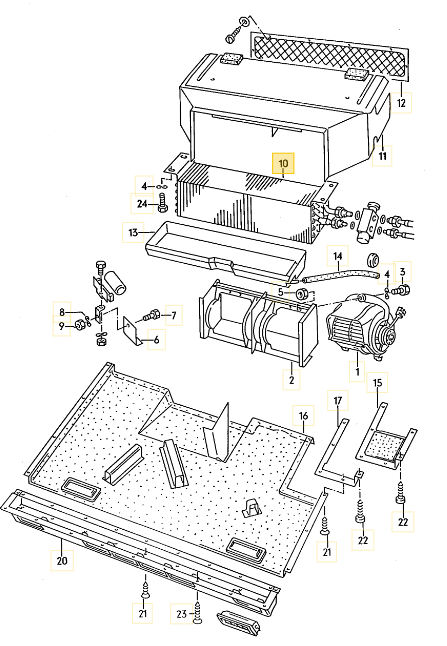 12
11
10
4
24
13
14
4
3
5
8
9
7
6
2
1
15
17
16
22
22
21
20
21
23