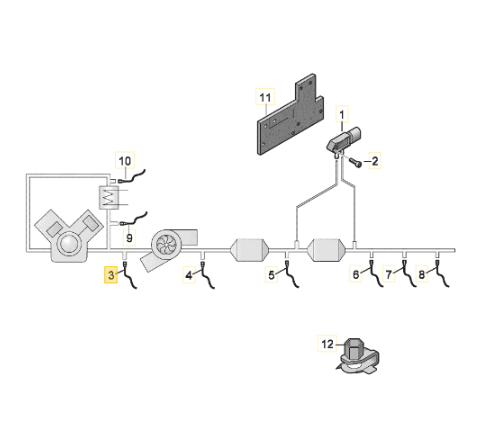 11
1
2
10
9
3
4
5
6
7
8
12