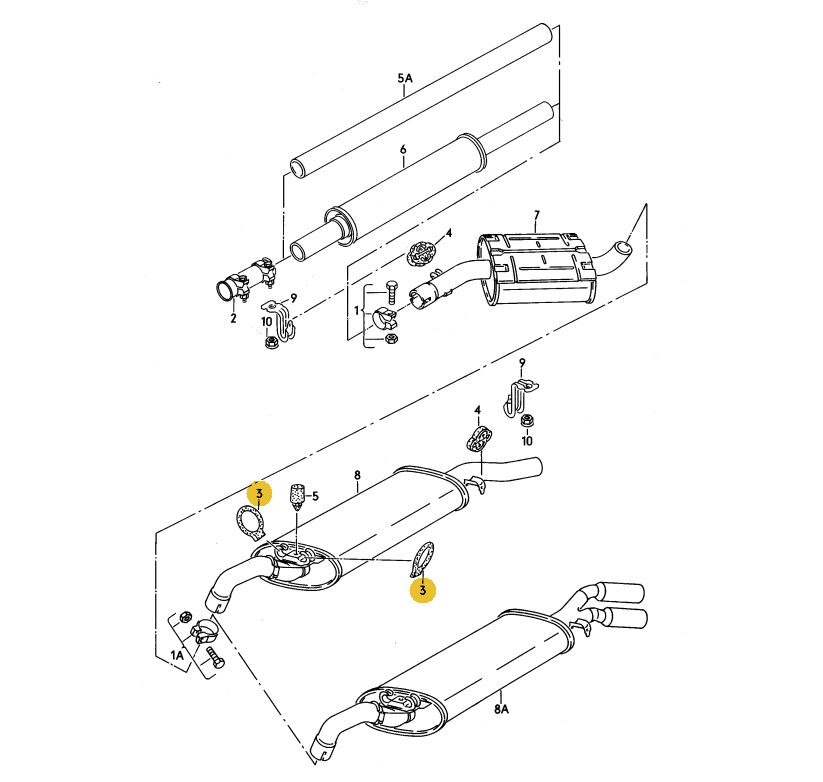 5A
6
7
4
2
9
10
1
9
4
10
3
5
8
3
1A
8A