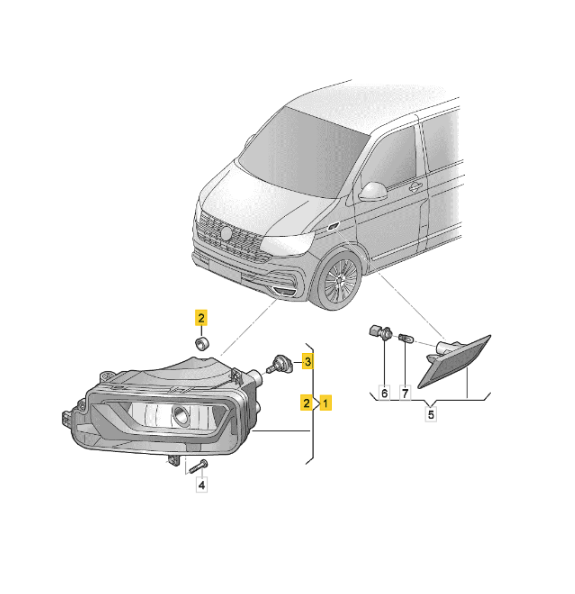 2
3
2
1
4
6
7
5