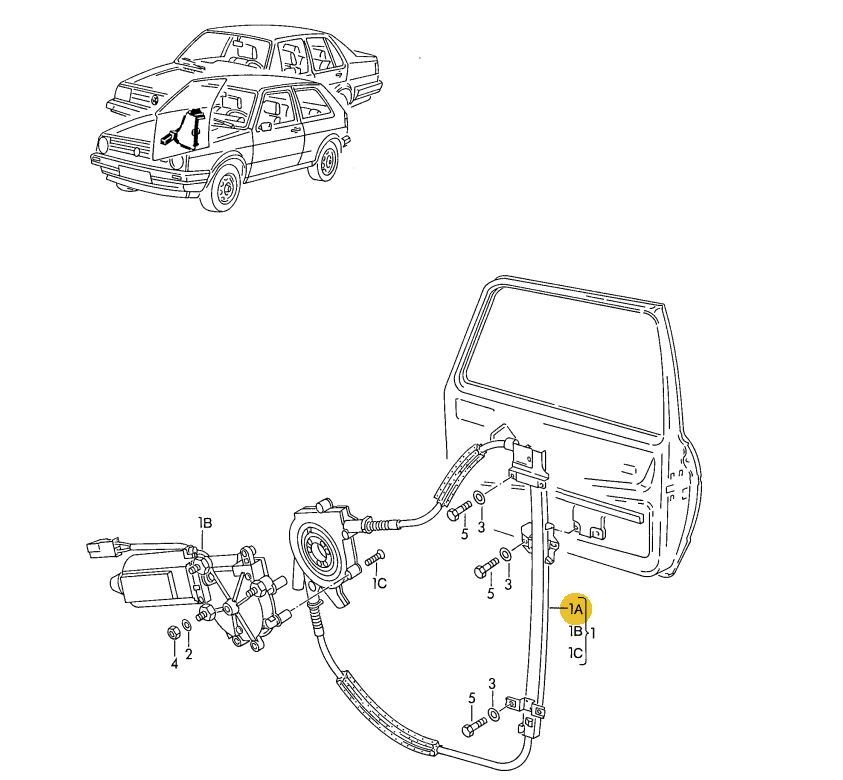 1B
1C
5
3
5
3
1A
1B
1
1C
4
2
5
3