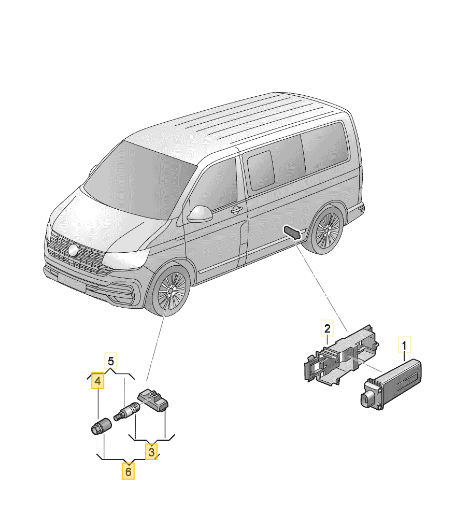 2
1
5
4
3
6