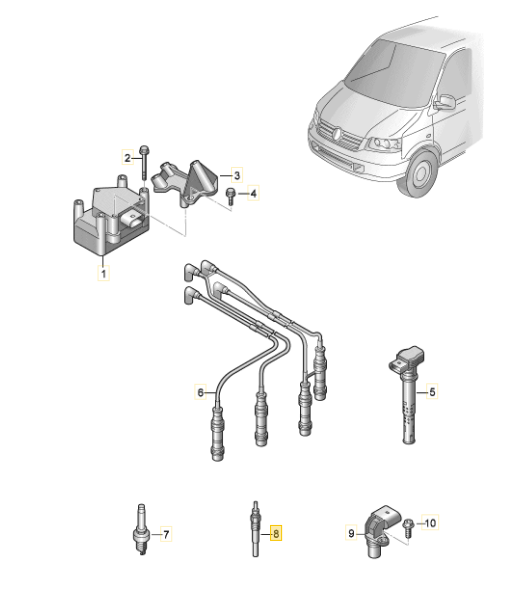 2
3
4
1
6
5
7
8
9
10