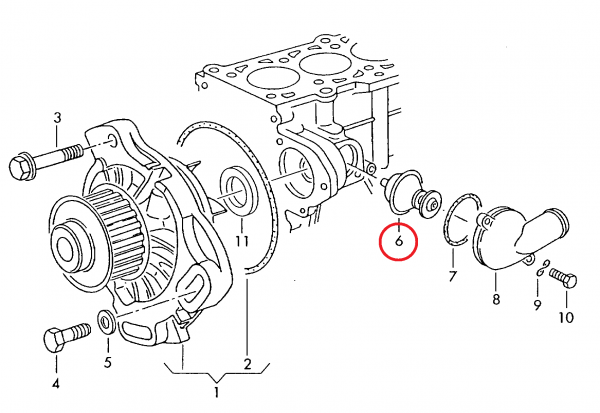 3
11
6
7
8
9
10
4
5
2
1