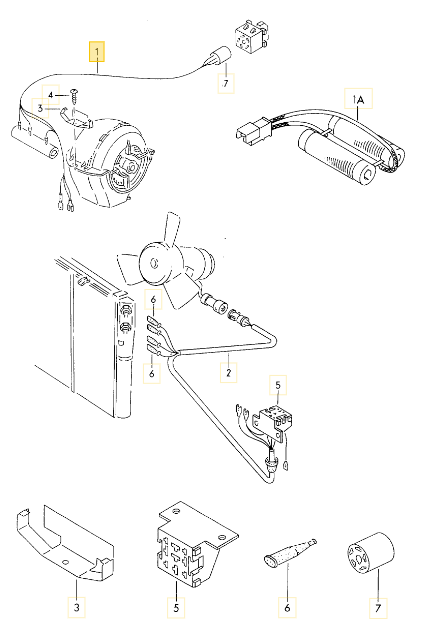 1
7
4
3
1A
6
6
2
5
3
5
6
7