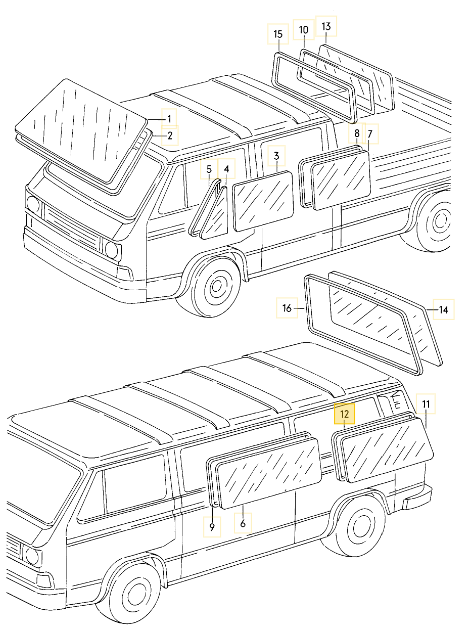 15
10
13
1
2
8
7
5
4
3
16
14
12
11
9
6