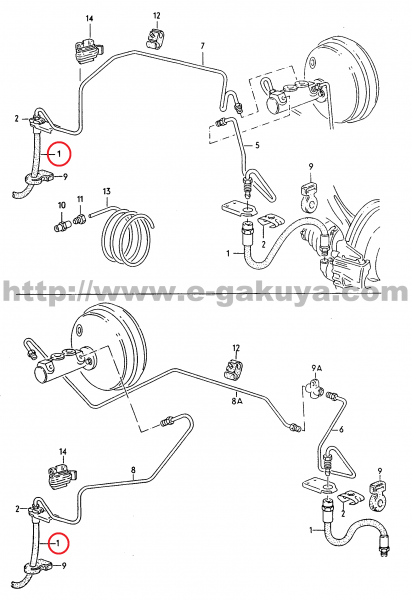 14
12
7
2
1
9
5
9
10
11
13
2
1
http://www.e-gakuya.com
12
9A
8A
6
14
8
9
2
2
1
1
9