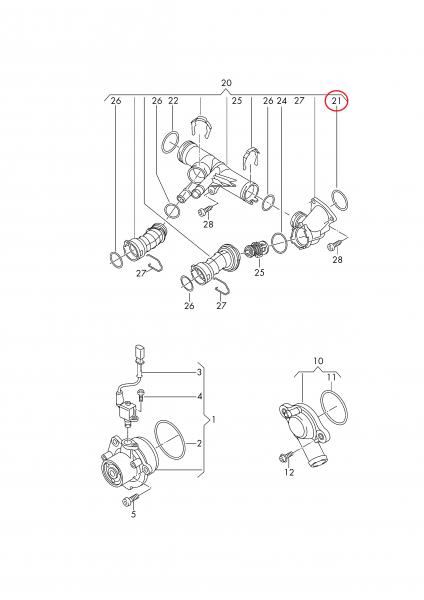 20
26 26 22 25 26 24 27 21
28
28
27
25
26 27
3
4
1
2
5
10
11
12