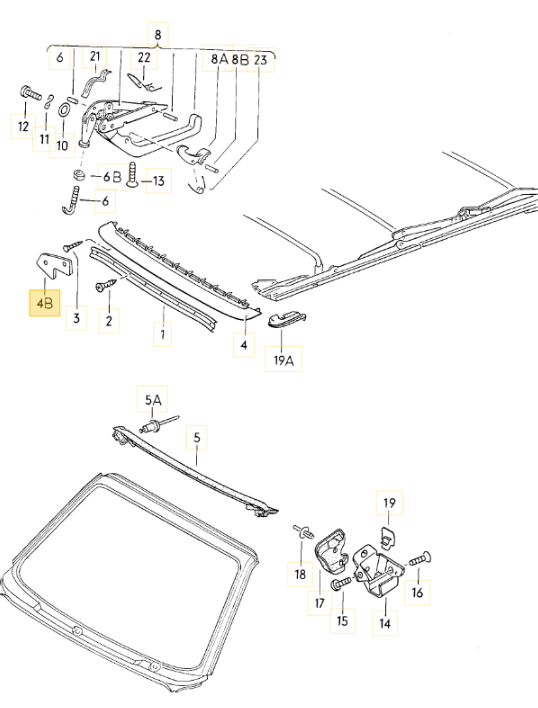 8
6
21
22
8A
8B
23
12
11
10
6B
13
6
4B
3
2
1
4
19A
5A
5
19
18
17
15
14
16