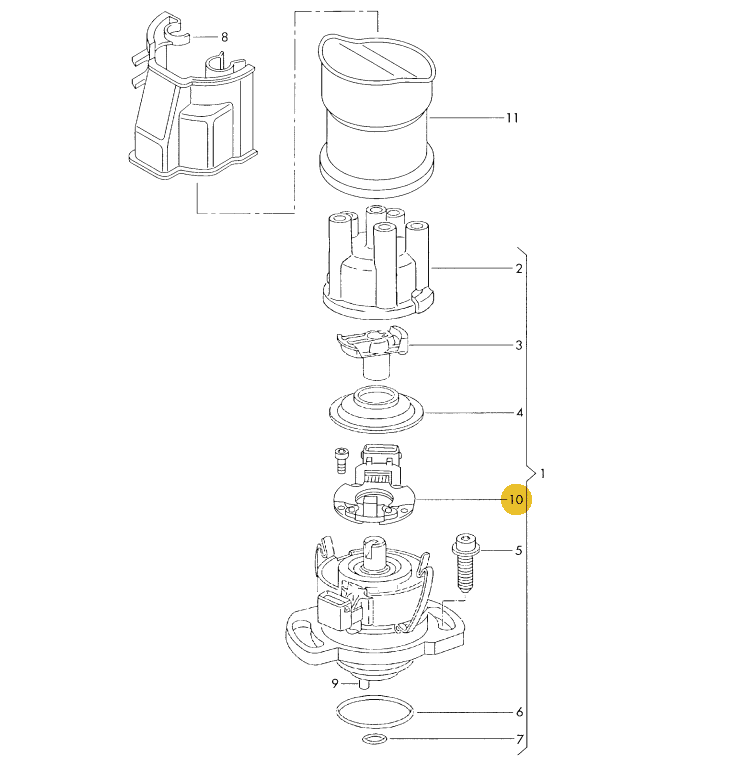 8
11
2
3
4
1
10
5
9
6
7