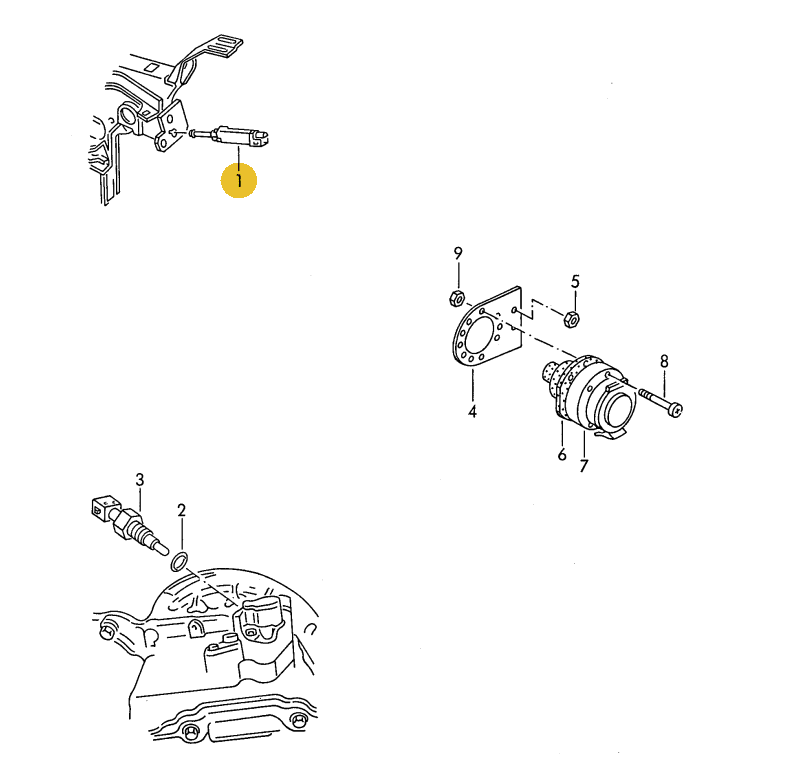 1

9

5

8

4

6

7

3

2