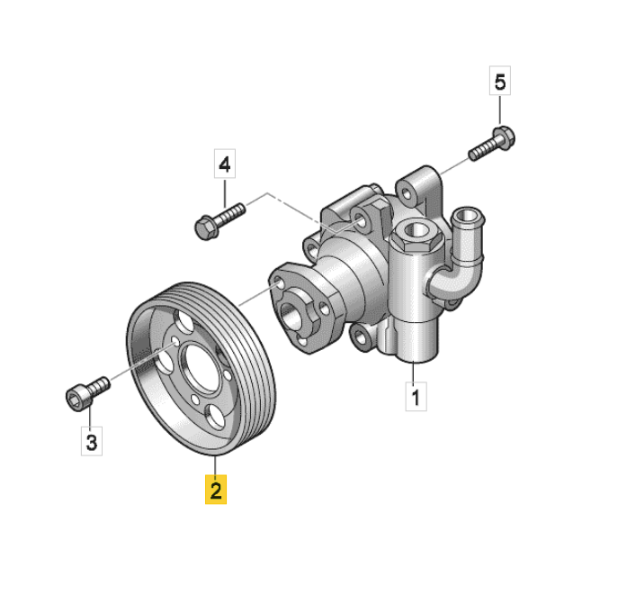 5
4
1
3
2