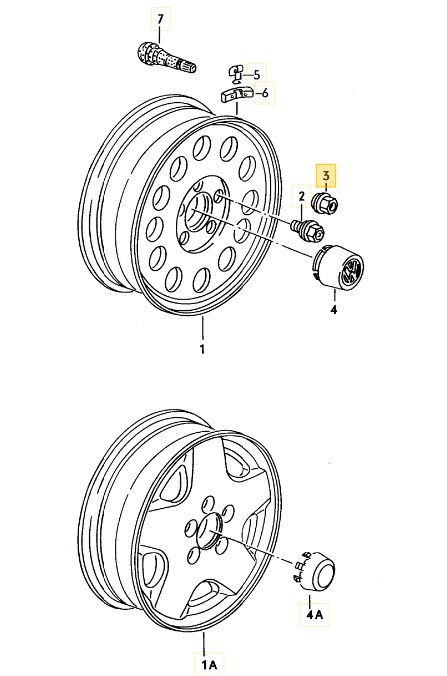 7
5
6
3
2
4
1
4 A
1A