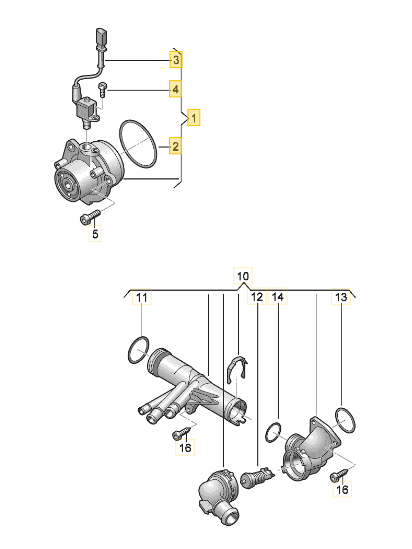 3
4
1
2
5
10
11
12
14
13
16
16