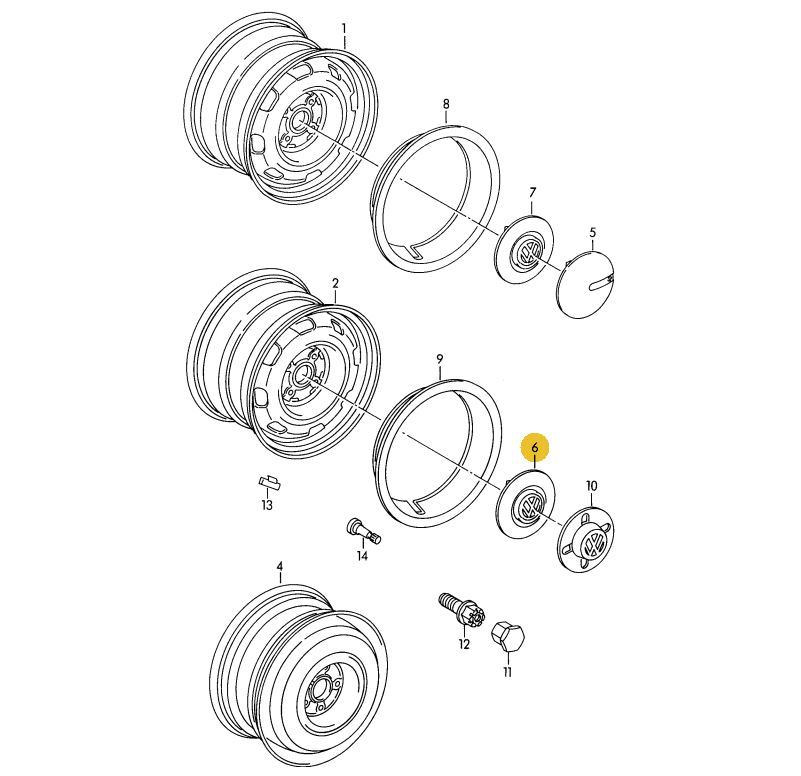 1
8
7
5
2
9
6
10
13
14
4
12
11