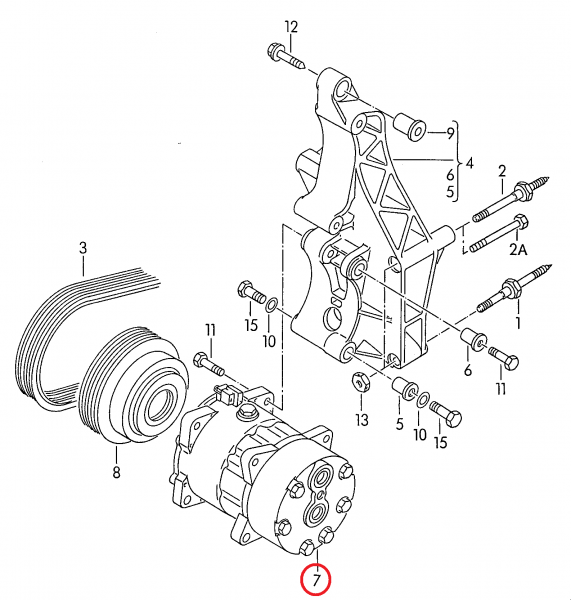 12
9
4
6
5
2
2A
3
1
15
10
11
6
11
13
5
10
15
8
7