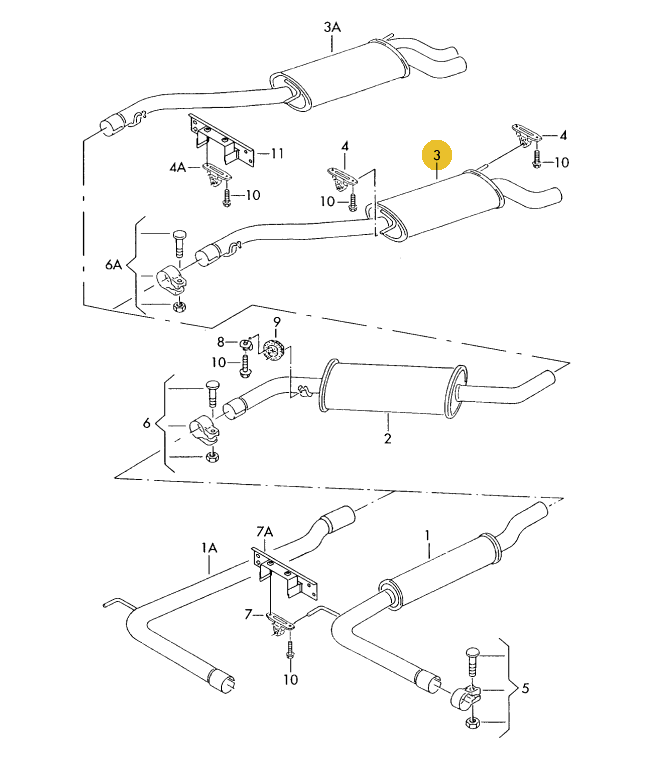 3A
11
4A
10
4
10
3
4
10
6A
9
8
10
6
2
7A
1A
1
7
10
5