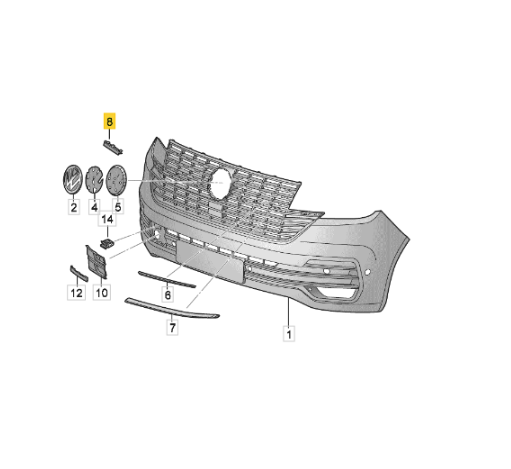 8
2
4
5
14
12
10
6
7
1