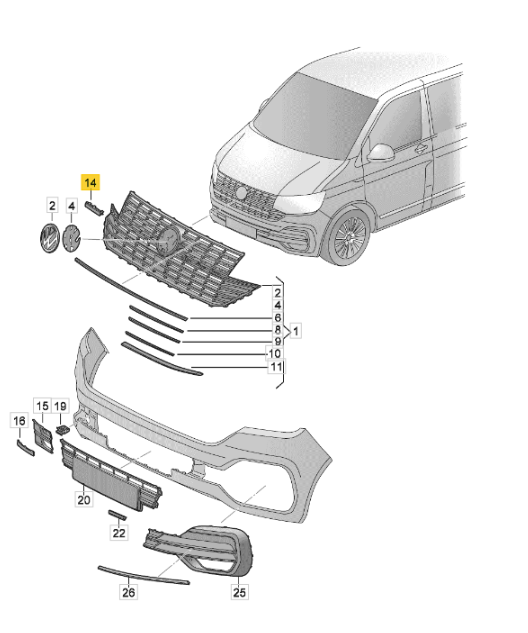 14
2
4
2
4
6
8
9
10
11
1
15
19
16
20
22
26
25