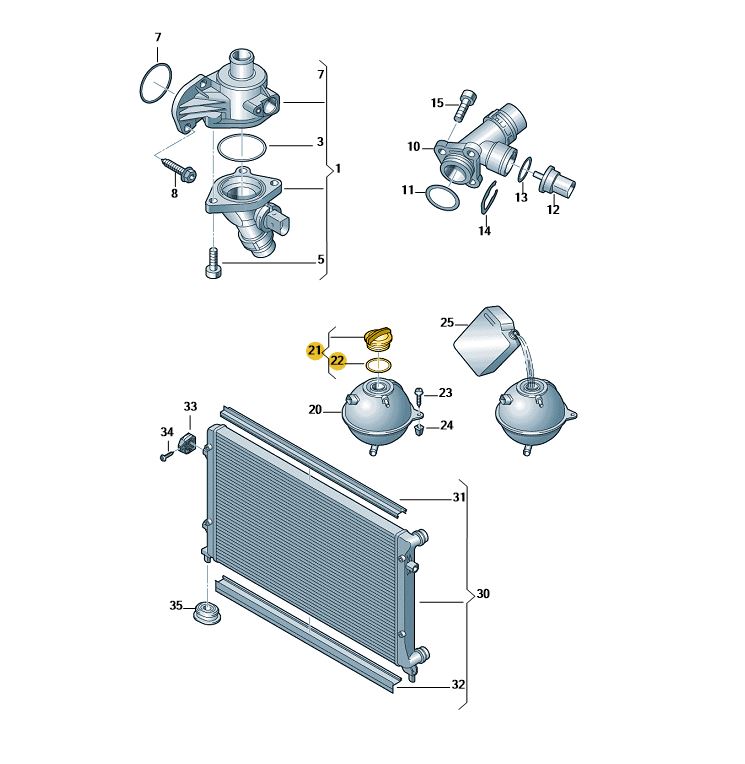 7
7
3
1
8
5
15
10
11
13
12
14
25
21
22
23
20
24
33
34
31
30
35
32